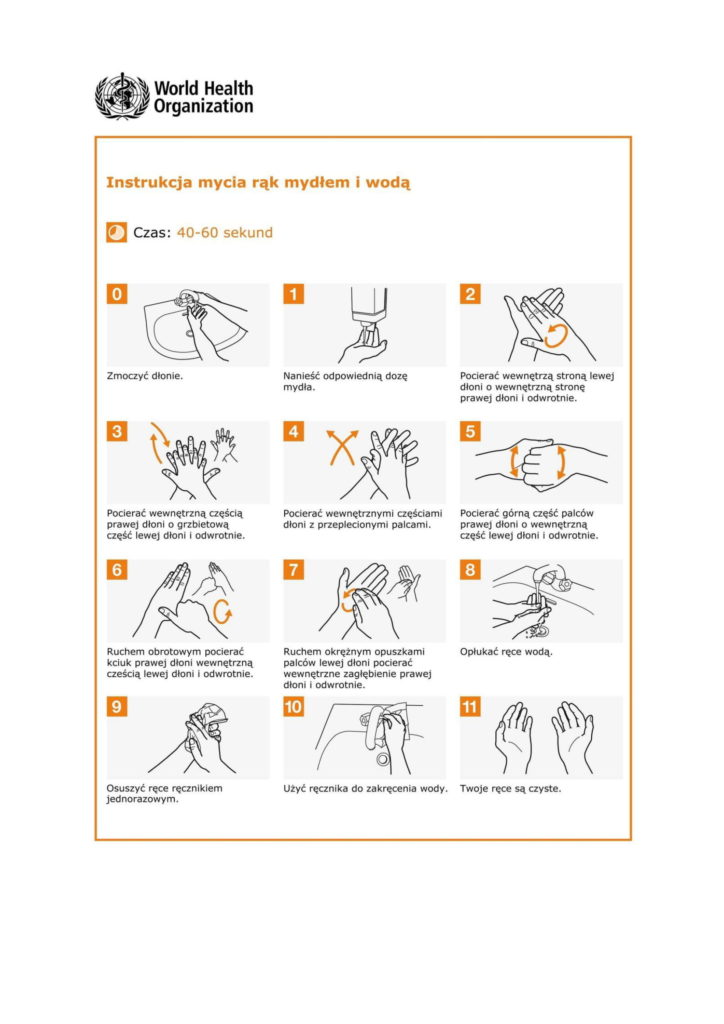 World Health Organization

Instrukcja mycia rąk mydłem i wodą

Czas: 40-60 sekund

0

Zmoczyć dłonie.

1

Nanieść odpowiednią dozę mydła.

2

Pocierać wewnętrzną stroną lewej dłoni o wewnętrzną stronę prawej dłoni i odwrotnie.

3

Pocierać wewnętrzną częścią prawej dłoni o grzbietową część lewej dłoni i odwrotnie.

4

Pocierać wewnętrznymi częściami dłoni z przeplecionymi palcami.

5

Pocierać górną część palców prawej dłoni o wewnętrzną część lewej dłoni i odwrotnie.

6

Ruchem obrotowym pocierać kciuk prawej dłoni wewnętrzną cześcią lewej dłoni i odwrotnie.

7

Ruchem okrężnym opuszkami palców lewej dłoni pocierać wewnętrzne zagłębienie prawej dłoni i odwrotnie.

8

Opłukać ręce wodą.

9

Osuszyć ręce ręcznikiem jednorazowym.

10

Użyć ręcznika do zakręcenia wody.

11

Twoje ręce są czyste.